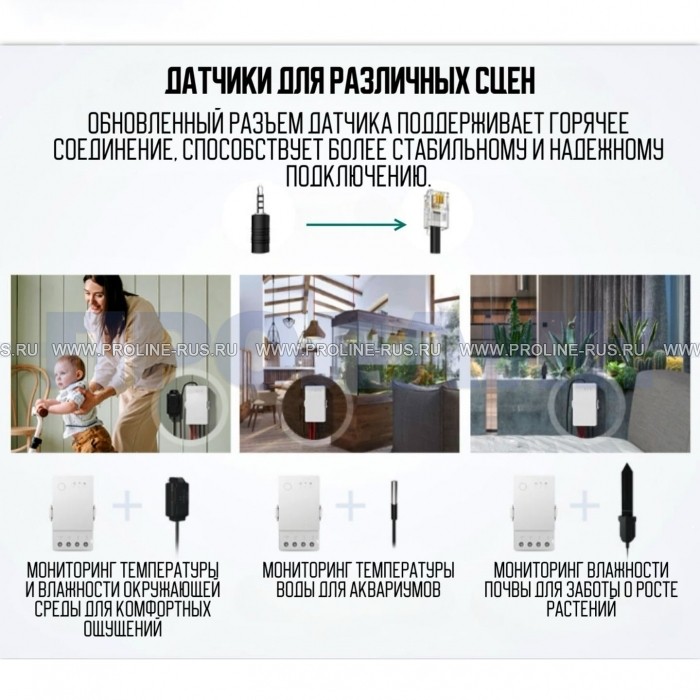 ДАТЧИКИ ДЛЯ РАЗЛИЧНЫХ СЦЕН

ОБНОВЛЕННЫЙ РАЗЪЕМ ДАТЧИКА ПОДДЕРЖИВАЕТ ГОРЯЧЕЕ СОЕДИНЕНИЕ, СПОСОБСТВУЕТ БОЛЕЕ СТАБИЛЬНОМУ И НАДЕЖНОМУ ПОДКЛЮЧЕНИЮ.

S.RU WWW.PROLINE-RUS.RU WWW.PROLINE-RUS.RU WWW.PROLINE-RUS.RU WWW

МОНИТОРИНГ ТЕМПЕРАТУРЫ И ВЛАЖНОСТИ ОКРУЖАЮЩЕЙ СРЕДЫ ДЛЯ КОМФОРТНЫХ ОЩУЩЕНИЙ

МОНИТОРИНГ ТЕМПЕРАТУРЫ ВОДЫ ДЛЯ АКВАРИУМОВ

МОНИТОРИНГ ВЛАЖНОСТИ ПОЧВЫ ДЛЯ ЗАБОТЫ О РОСТЕ РАСТЕНИЙ