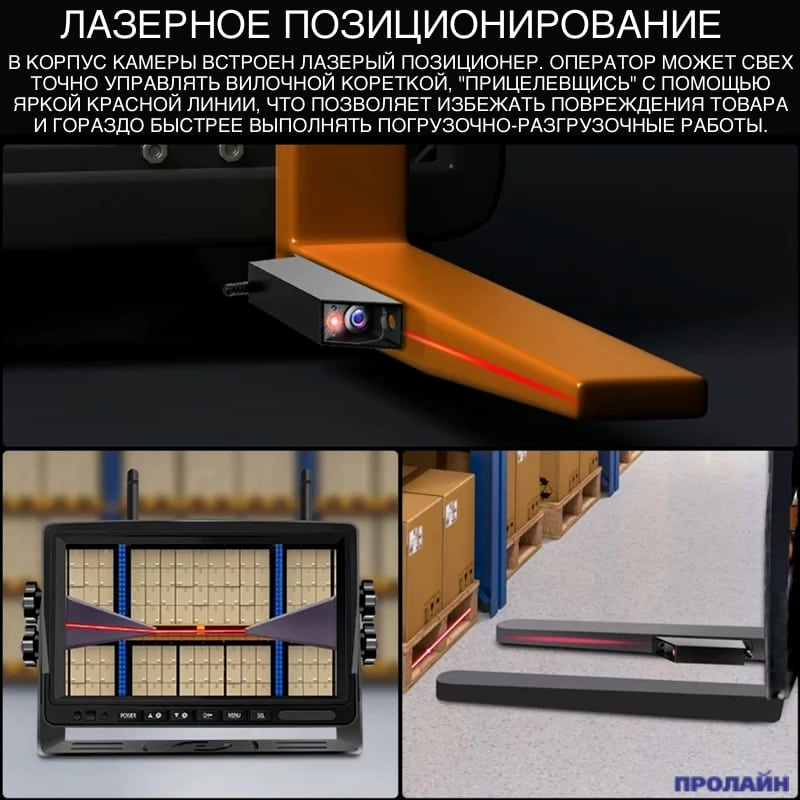 ЛАЗЕРНОЕ ПОЗИЦИОНИРОВАНИЕ

В КОРПУС КАМЕРЫ ВСТРОЕН ЛАЗЕРЫЙ ПОЗИЦИОНЕР. ОПЕРАТОР МОЖЕТ СВЕХ ТОЧНО УПРАВЛЯТЬ ВИЛОЧНОЙ КОРЕТКОЙ, "ПРИЦЕЛЕВЩИСЬ" С ПОМОЩЬЮ ЯРКОЙ КРАСНОЙ ЛИНИИ, ЧТО ПОЗВОЛЯЕТ ИЗБЕЖАТЬ ПОВРЕЖДЕНИЯ ТОВАРА И ГОРАЗДО БЫСТРЕЕ ВЫПОЛНЯТЬ ПОГРУЗОЧНО-РАЗГРУЗОЧНЫЕ РАБОТЫ.

POWER MENU SEL

ПРОЛАЙН