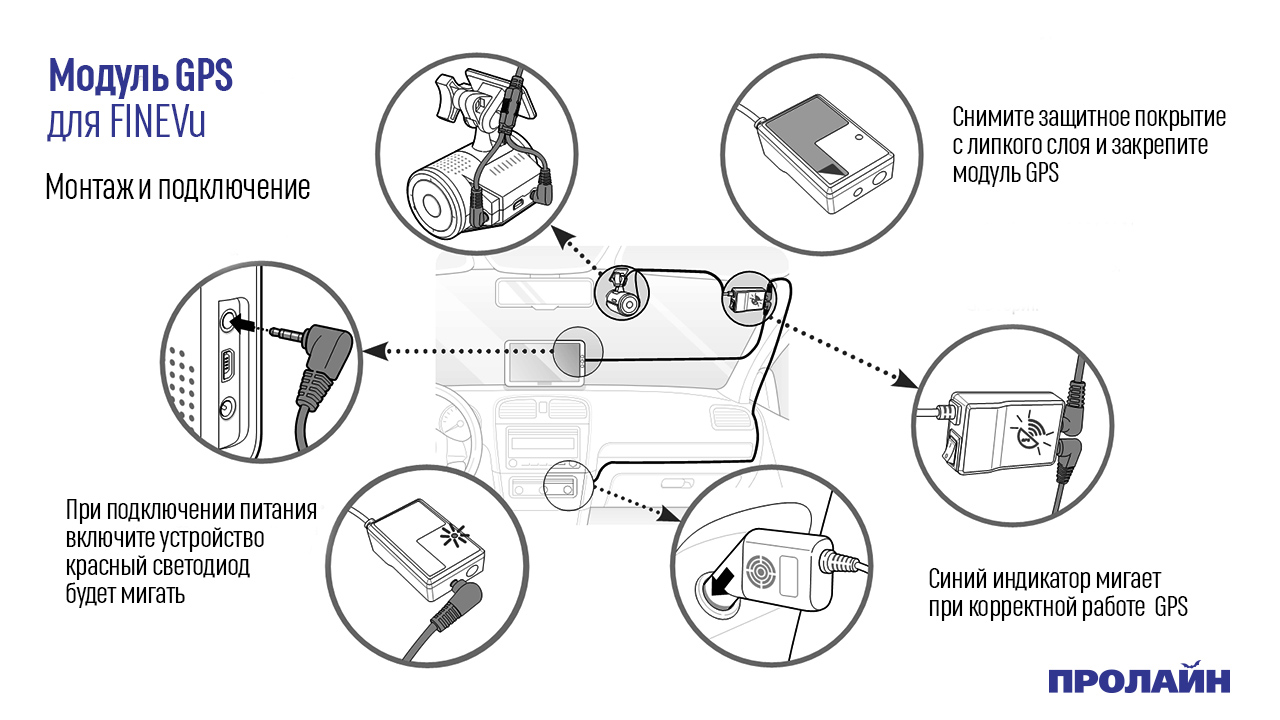 Модуль GPS
для FINEVu

Монтаж и подключение

Снимите защитное покрытие с липкого слоя и закрепите модуль GPS

При подключении питания включите устройство красный светодиод будет мигать

Синий индикатор мигает при корректной работе GPS

ПРОЛАЙН